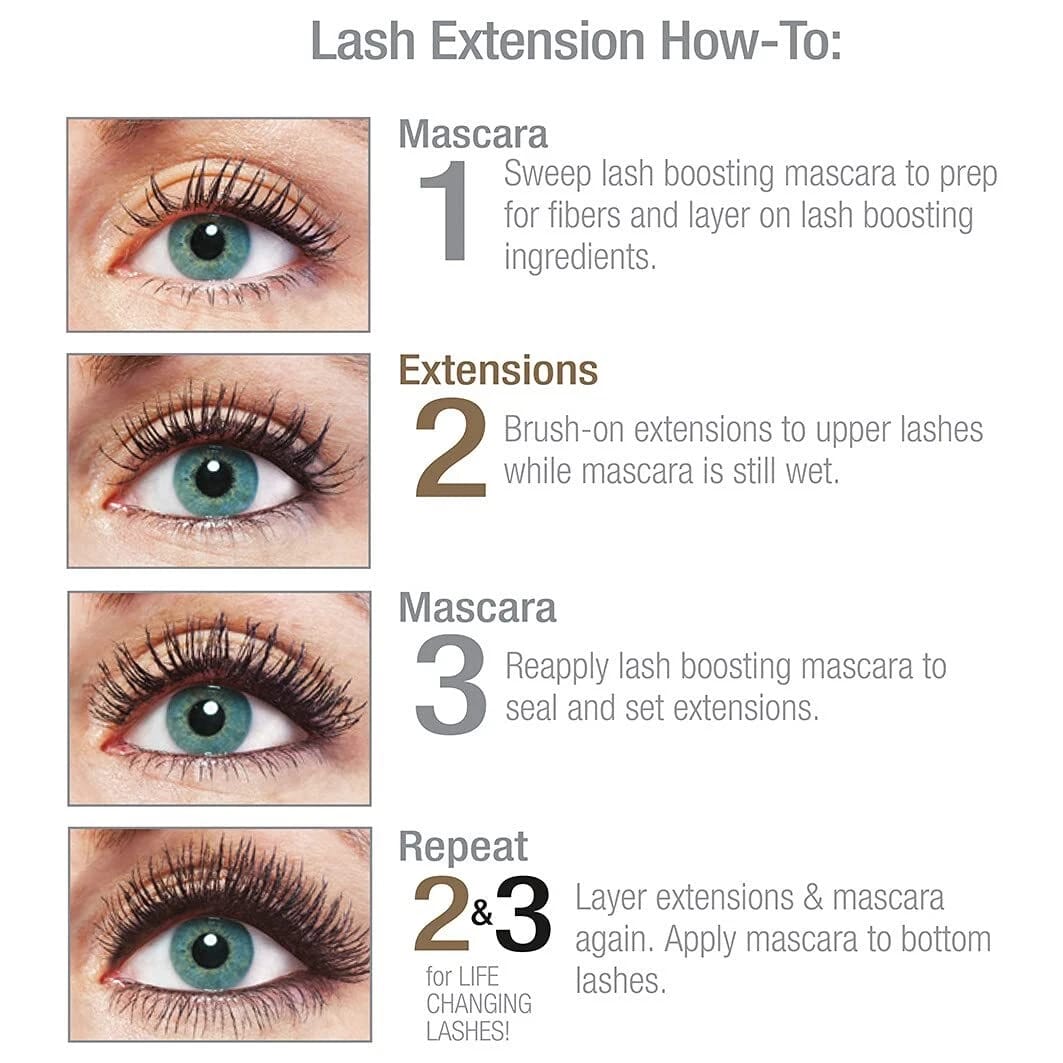 Lash Extension How-To:

Mascara
1
Sweep lash boosting mascara to prep for fibers and layer on lash boosting ingredients.

Extensions
2
Brush-on extensions to upper lashes while mascara is still wet.

Mascara
3
Reapply lash boosting mascara to seal and set extensions.

Repeat
2&3
for LIFE CHANGING LASHES!
Layer extensions & mascara again. Apply mascara to bottom lashes.